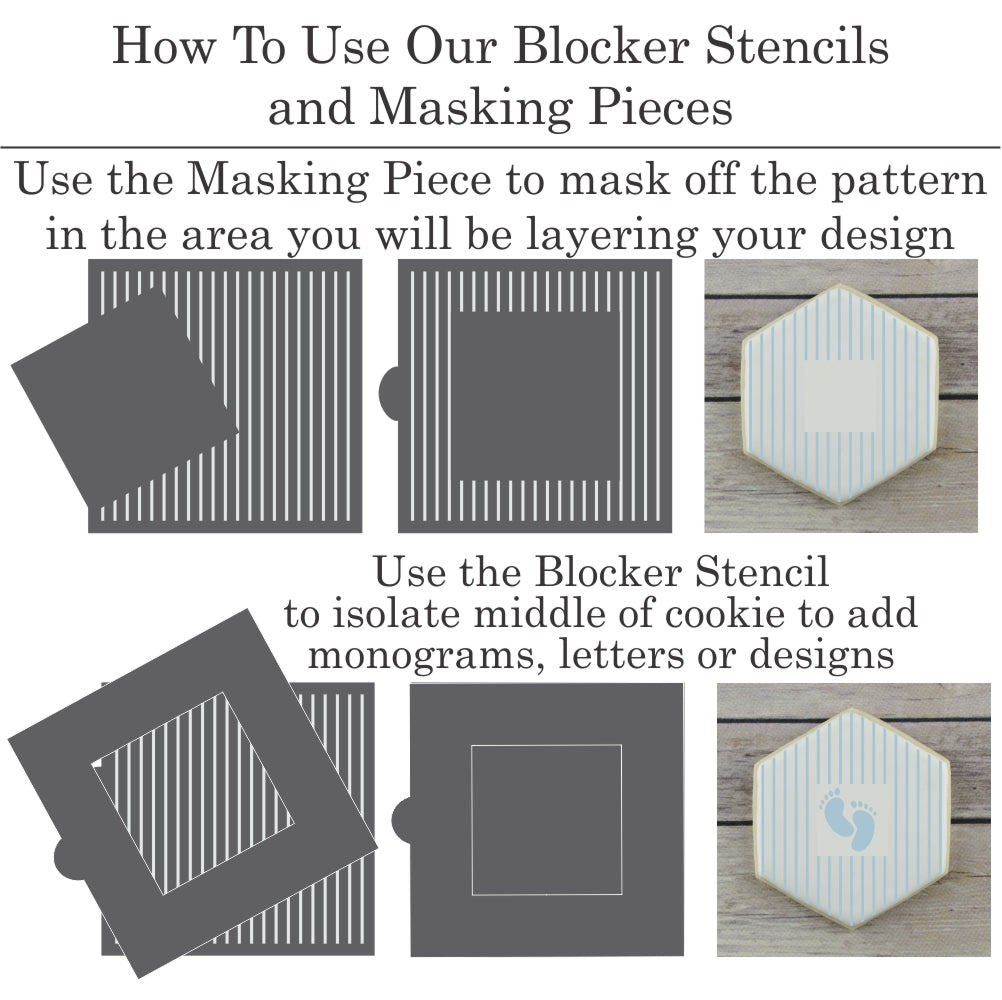 How To Use Our Blocker Stencils and Masking Pieces

Use the Masking Piece to mask off the pattern in the area you will be layering your design

Use the Blocker Stencil to isolate middle of cookie to add monograms, letters or designs