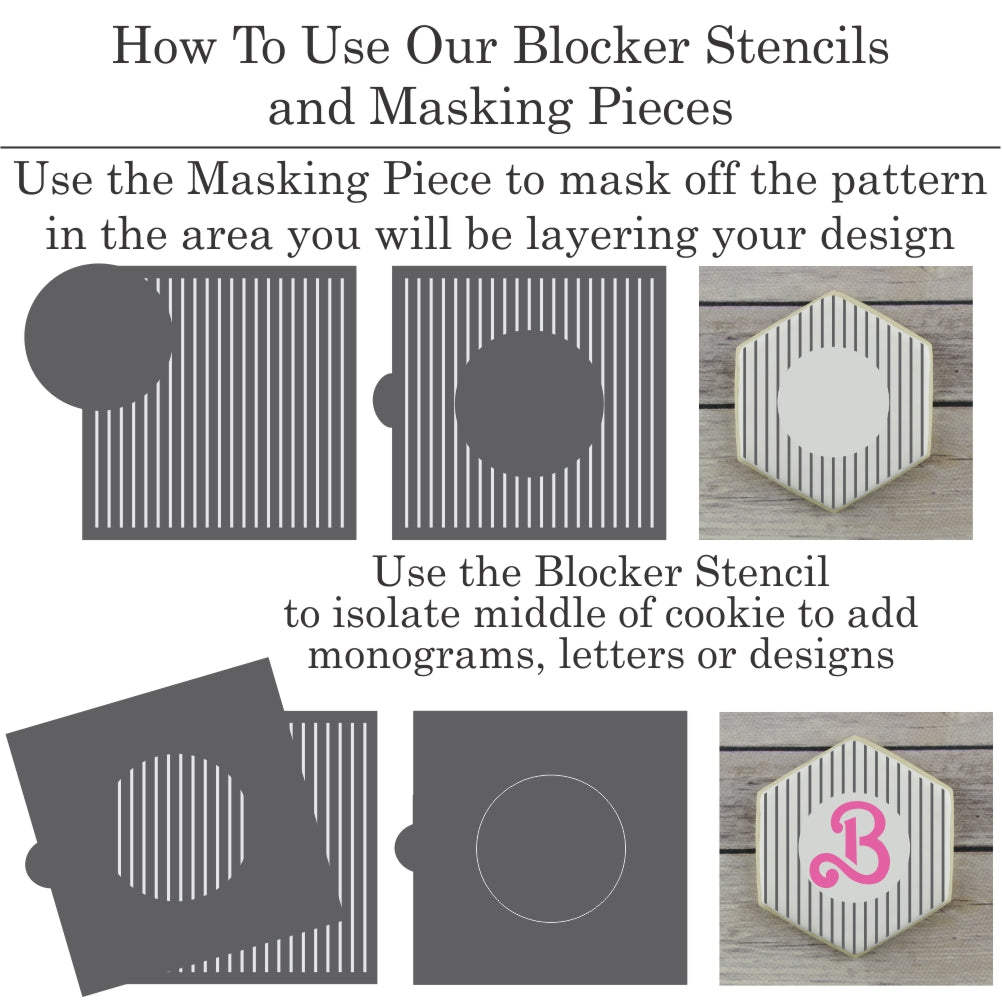 How To Use Our Blocker Stencils and Masking Pieces

Use the Masking Piece to mask off the pattern in the area you will be layering your design

Use the Blocker Stencil to isolate middle of cookie to add monograms, letters or designs

B