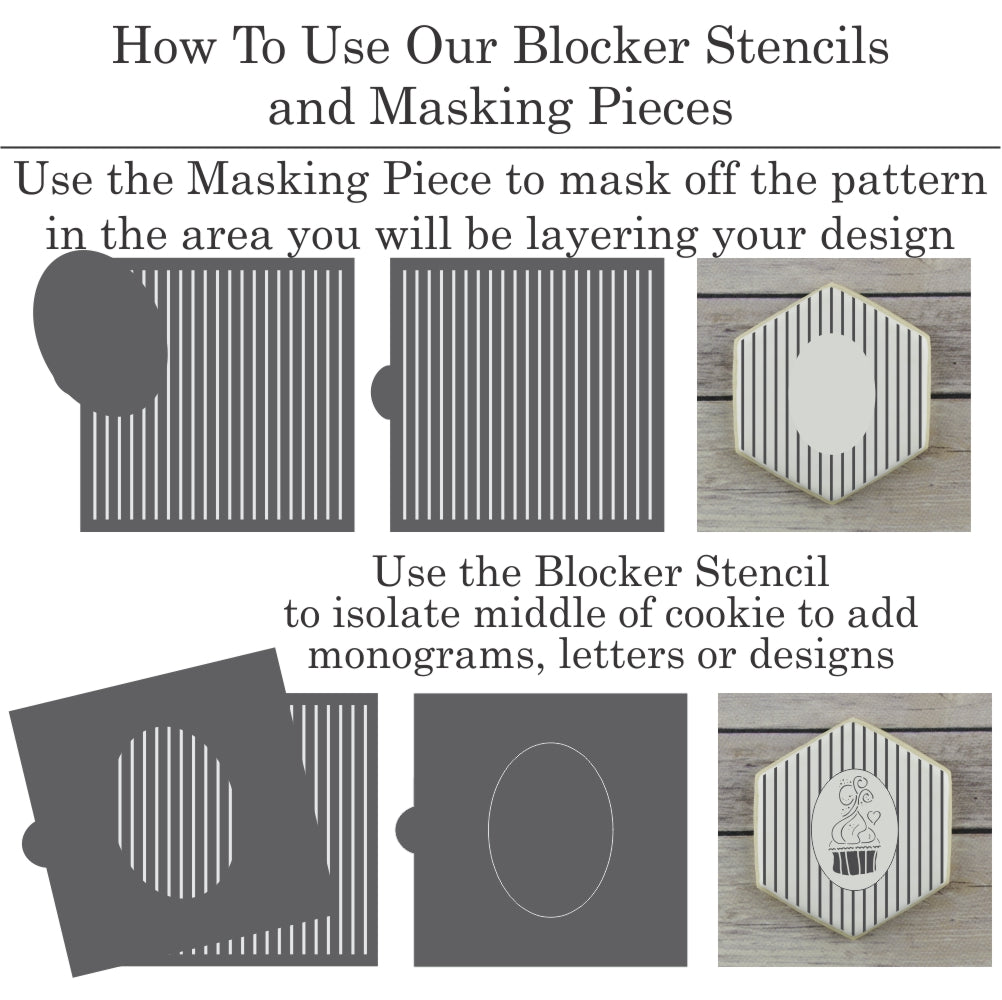 How To Use Our Blocker Stencils and Masking Pieces

Use the Masking Piece to mask off the pattern in the area you will be layering your design

Use the Blocker Stencil to isolate middle of cookie to add monograms, letters or designs