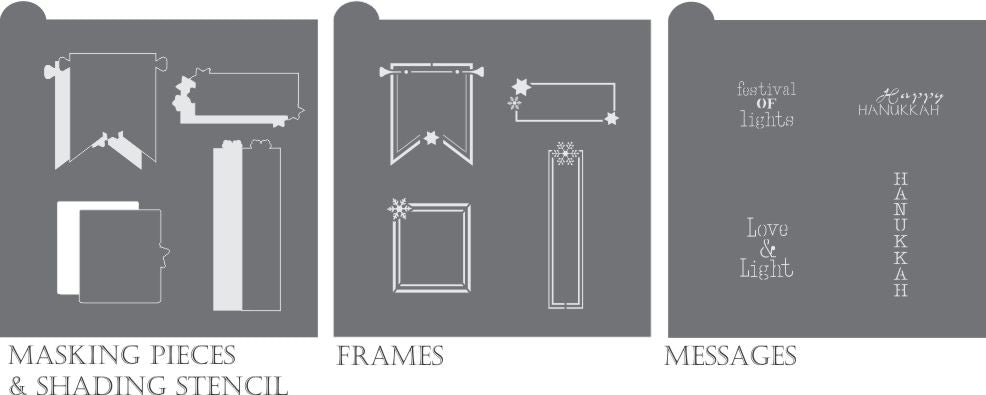 festival OF lights

Happy HANUKKAH

Love & Light

HANUKKAH

MASKING PIECES & SHADING STENCIL

FRAMES

MESSAGES