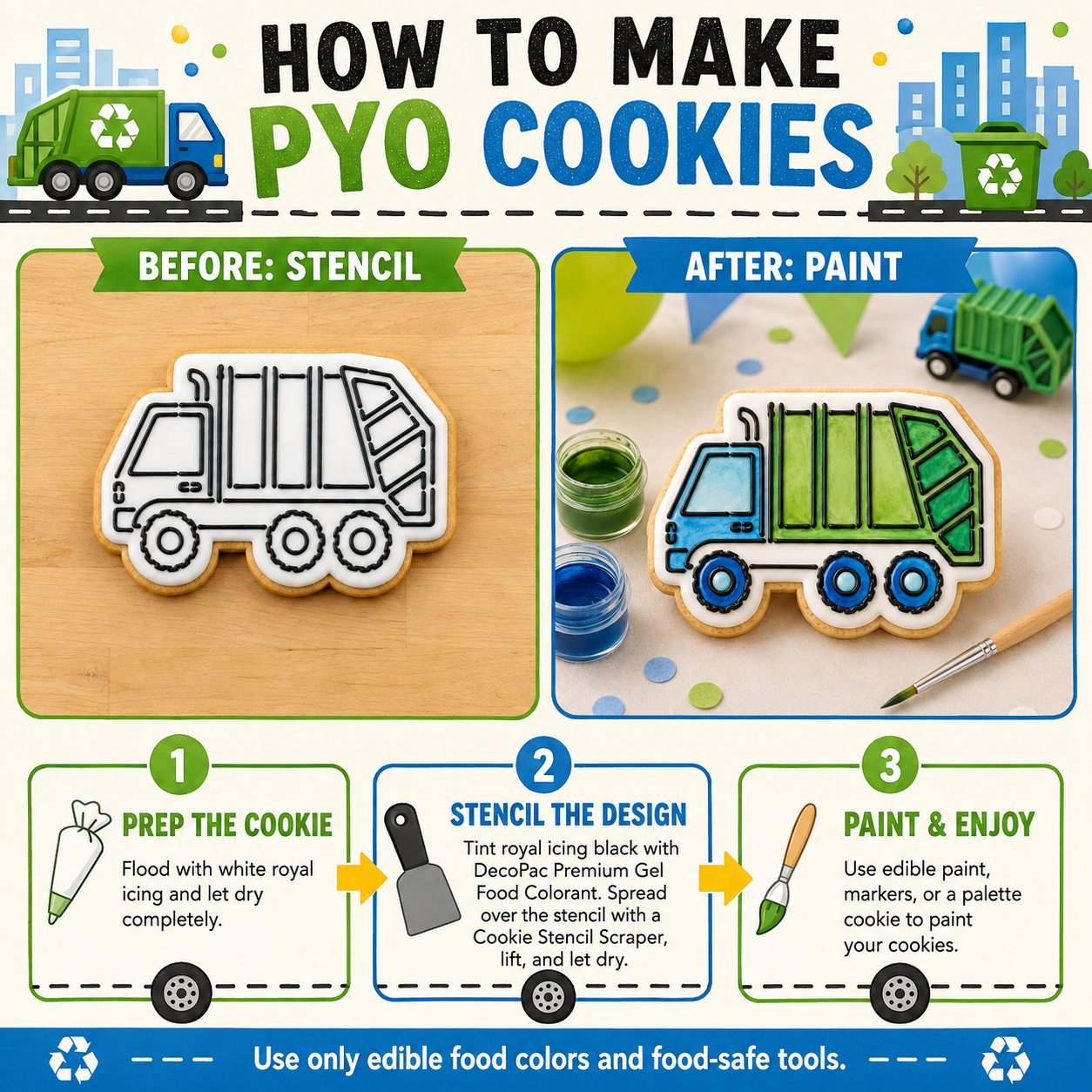 HOW TO MAKE
PYO COOKIES

BEFORE: STENCIL

AFTER: PAINT

1
PREP THE COOKIE
Flood with white royal icing and let dry completely.

2
STENCIL THE DESIGN
Tint royal icing black with DecoPac Premium Gel Food Colorant. Spread over the stencil with a Cookie Stencil Scraper, lift, and let dry.

3
PAINT & ENJOY
Use edible paint, markers, or a palette cookie to paint your cookies.

Use only edible food colors and food-safe tools.